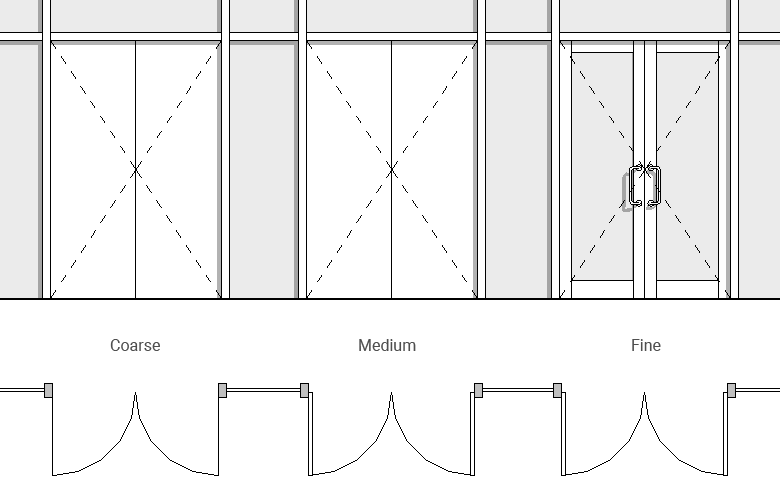 Coarse
Medium
Fine