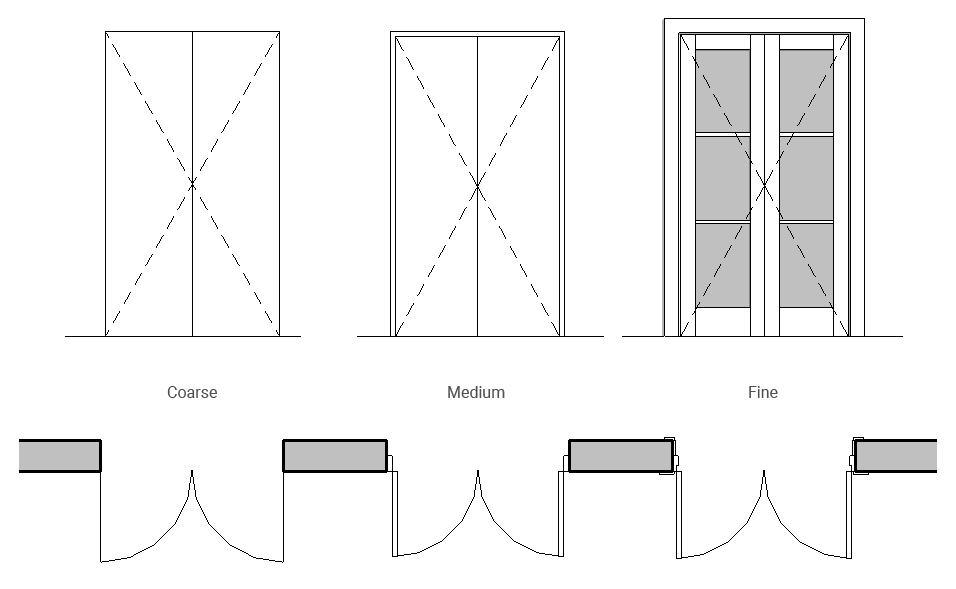 Coarse

Medium

Fine